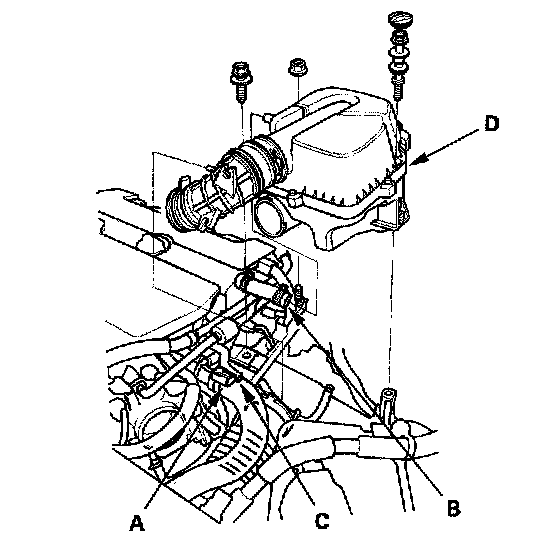 D
A
C
B