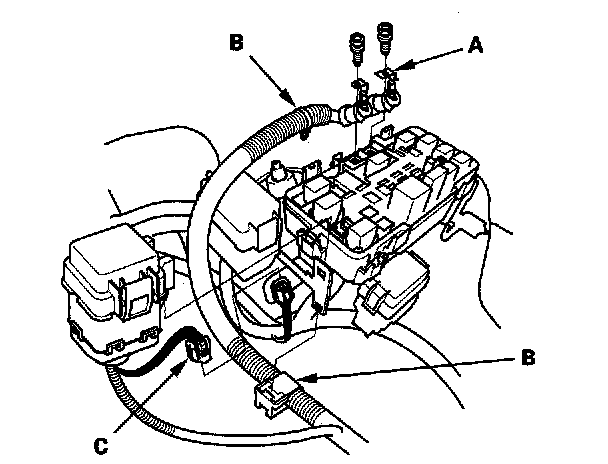 B
A
B
C