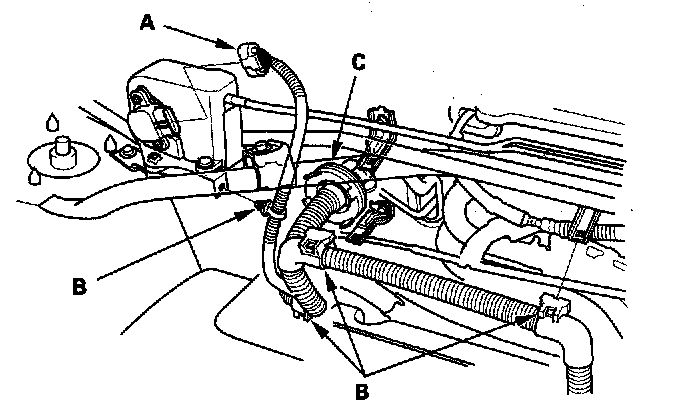 A
C
B
B