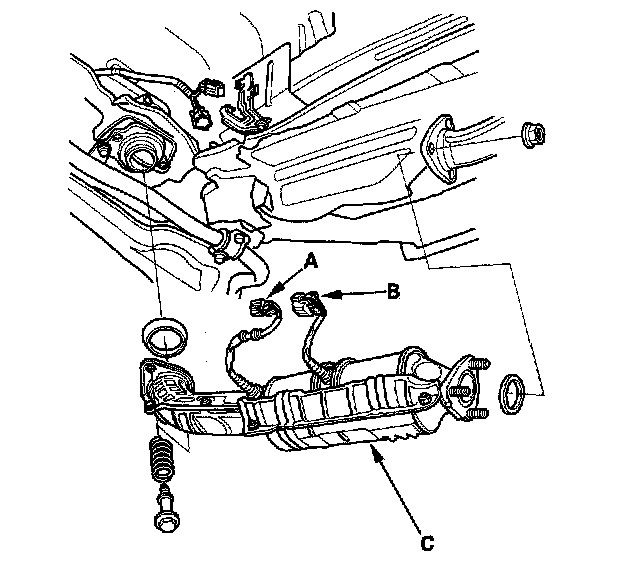 A
B
C