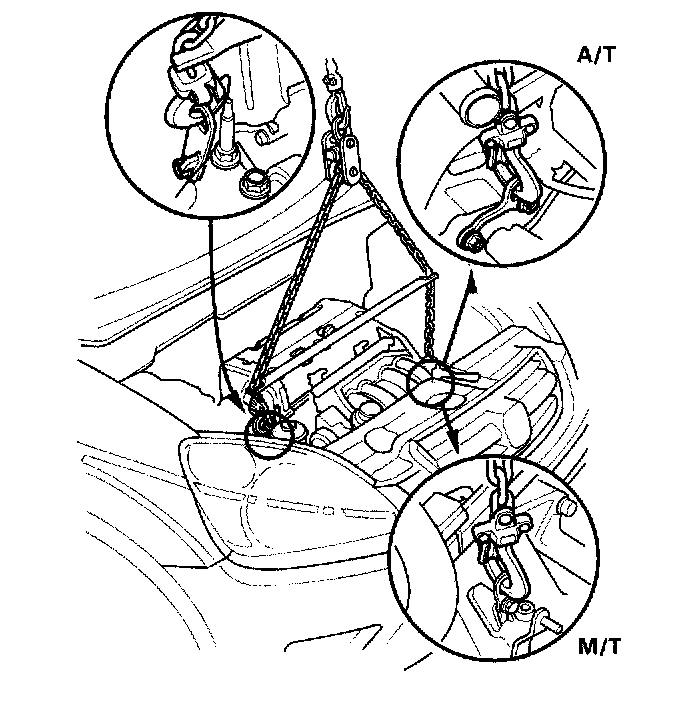 A/T

M/T