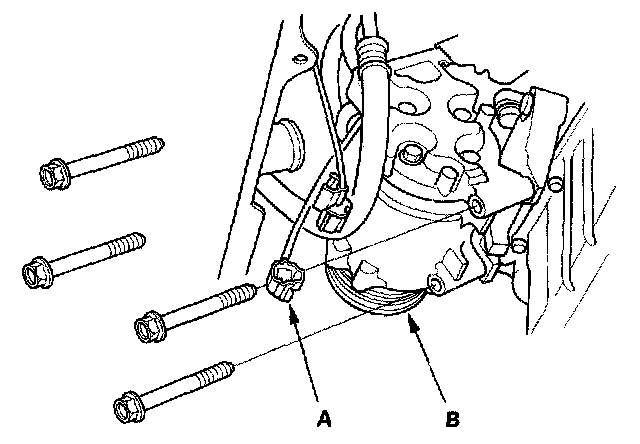 A B