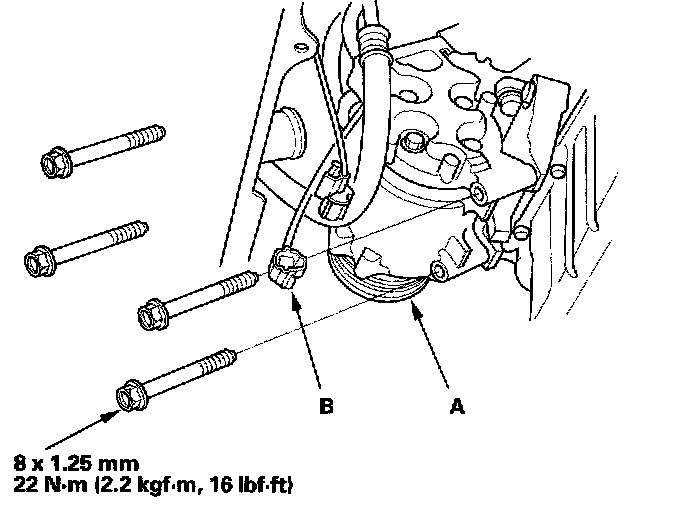 B

A

8 x 1.25 mm
22 N·m (2.2 kgf·m, 16 lbf·ft)