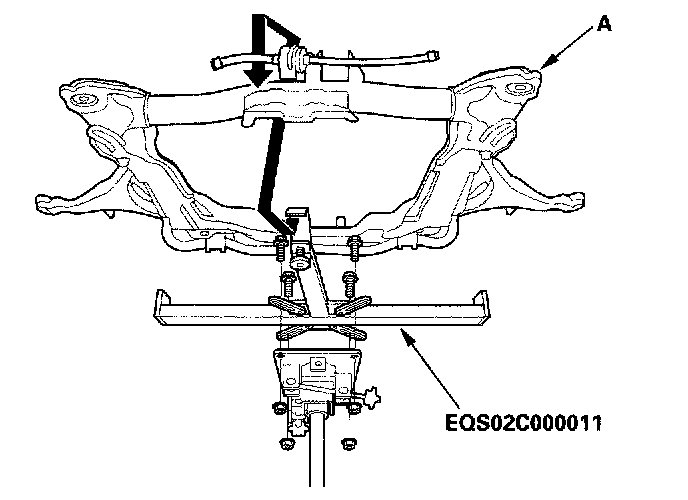 A

EQS02C000011