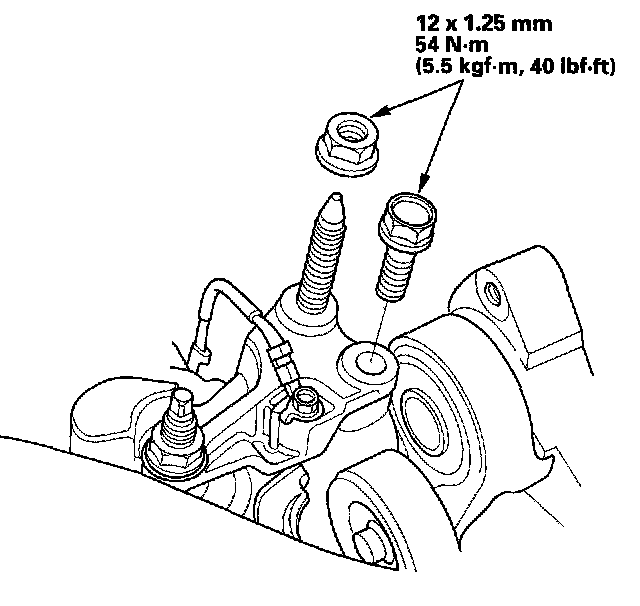 12 x 1.25 mm
54 N·m
(5.5 kgf·m, 40 lbf·ft)