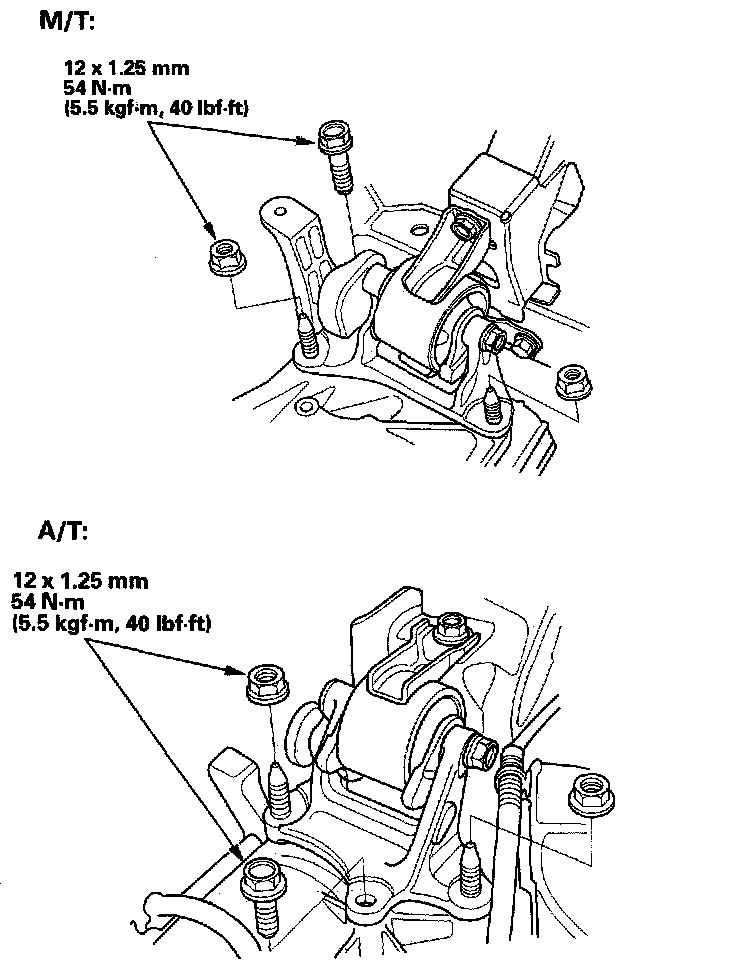 M/T:

12 x 1.25 mm
54 N·m
(5.5 kgf·m, 40 lbf·ft)

A/T:

12 x 1.25 mm
54 N·m
(5.5 kgf·m, 40 lbf·ft)