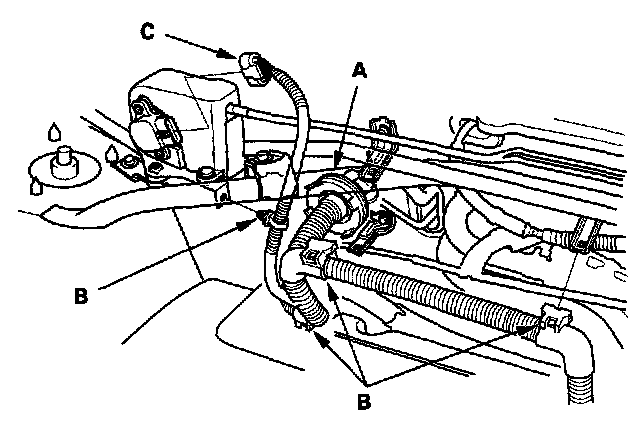 C
A
B
B