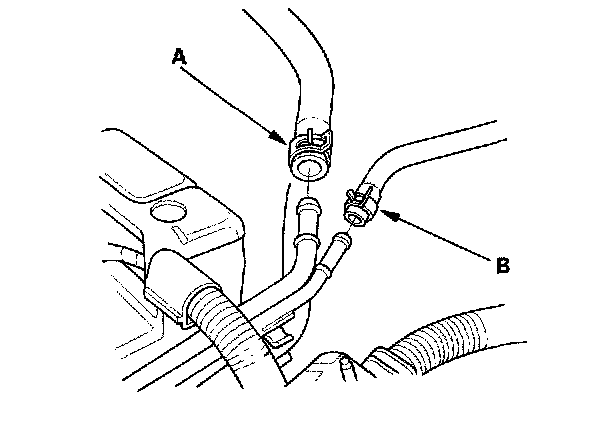 A

B