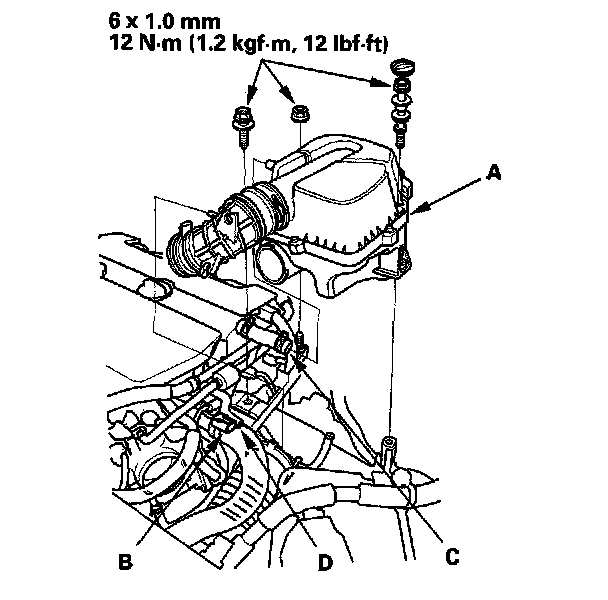 6 x 1.0 mm
12 N·m (1.2 kgf·m, 12 lbf·ft)

A

B

D

C