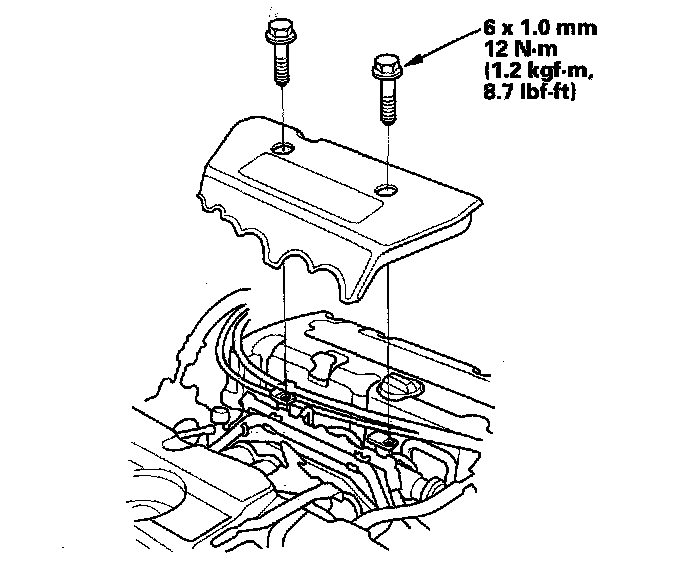 6 x 1.0 mm
12 N·m
(1.2 kgf·m,
8.7 lbf·ft)