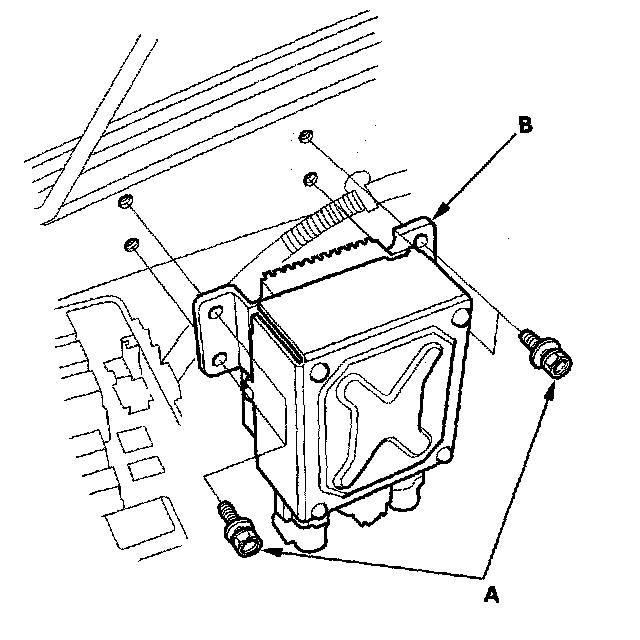 B

A