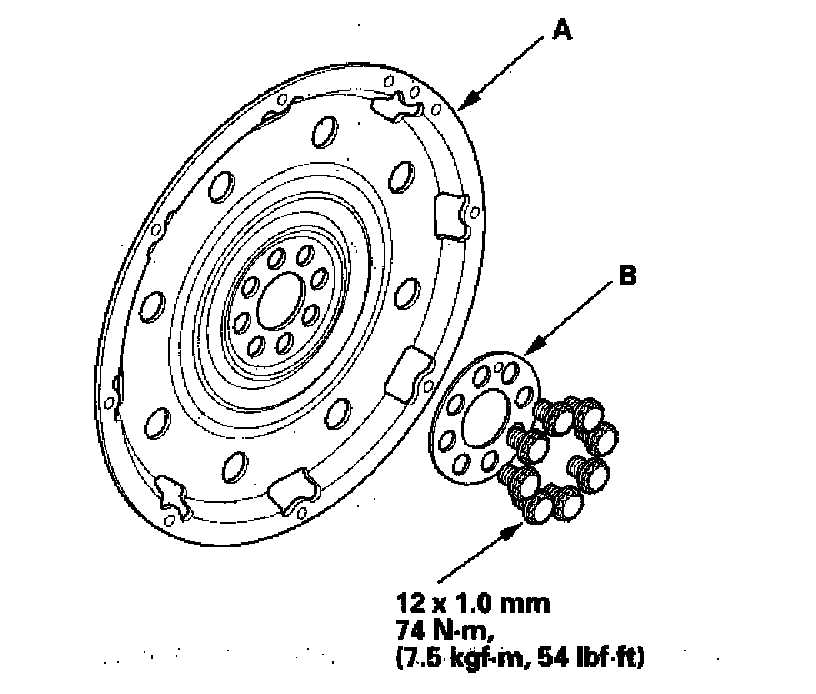 A

B

12 x 1.0 mm
74 N·m,
(7.5 kgf·m, 54 lbf·ft)