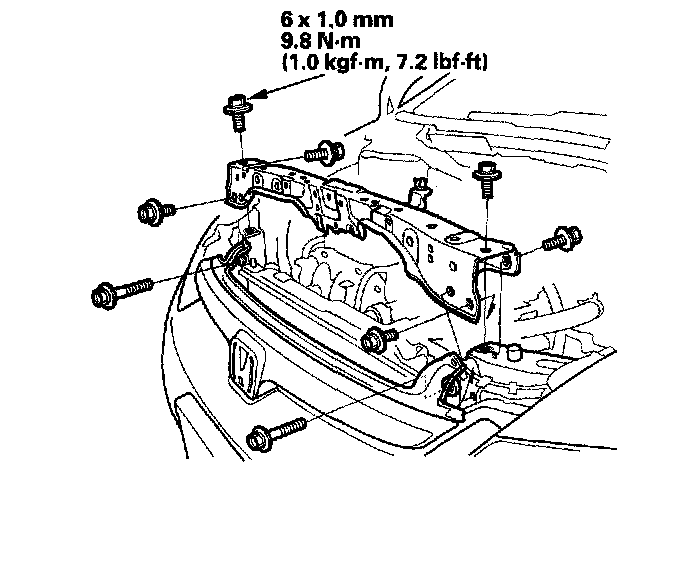 6 x 1.0 mm
9.8 N·m
(1.0 kgf·m, 7.2 lbf·ft)