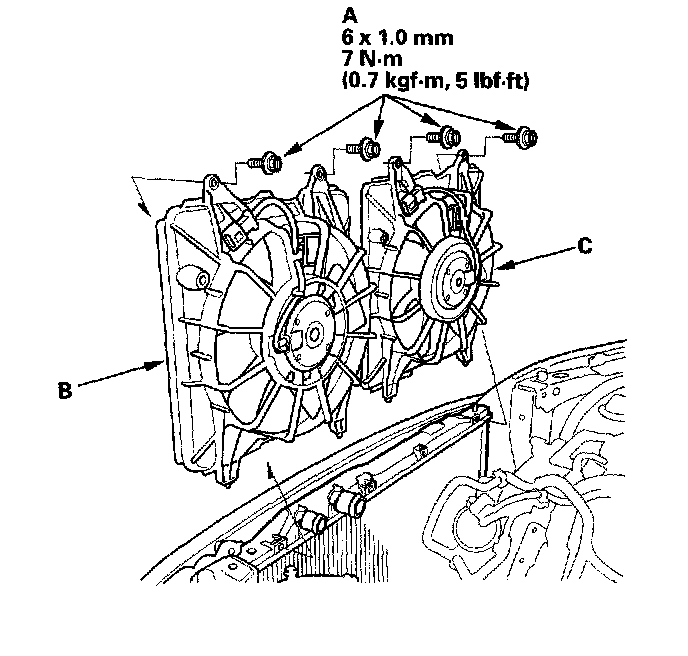 A
6 x 1.0 mm
7 N·m
(0.7 kgf·m, 5 lbf·ft)

C

B