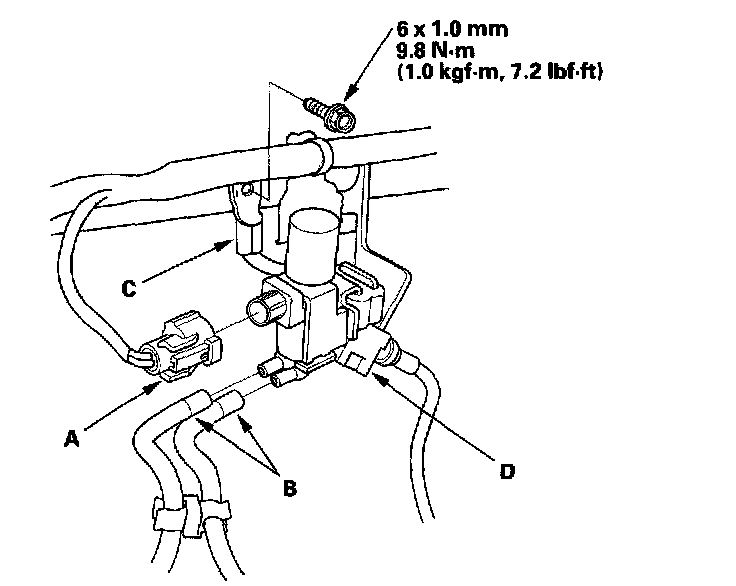 6 x 1.0 mm
9.8 N·m
(1.0 kgf·m, 7.2 lbf·ft)

C

A

B

D