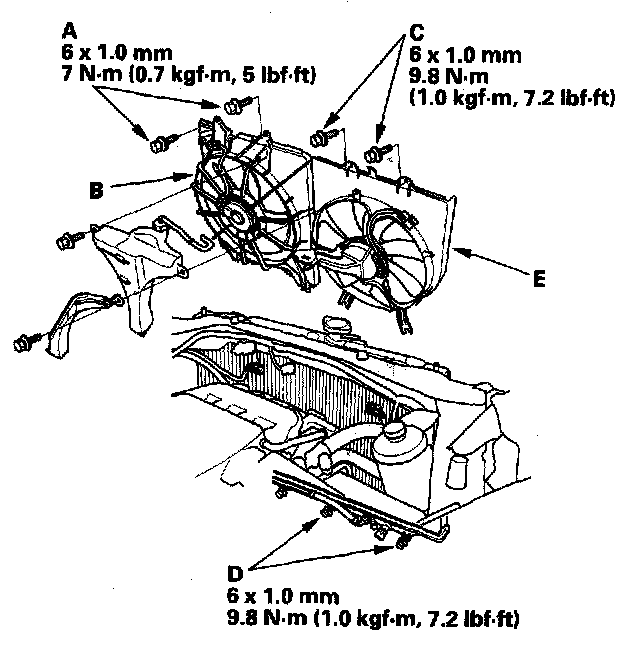 A
6 x 1.0 mm
7 N·m (0.7 kgf·m, 5 lbf·ft)

C
6 x 1.0 mm
9.8 N·m
(1.0 kgf·m, 7.2 lbf·ft)

B

E

D
6 x 1.0 mm
9.8 N·m (1.0 kgf·m, 7.2 lbf·ft)