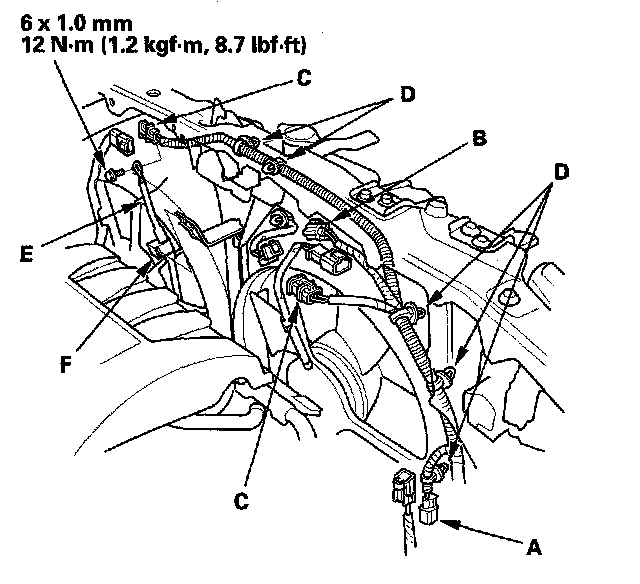 6 x 1.0 mm
12 N·m (1.2 kgf·m, 8.7 lbf·ft)

C

D

B

D

E

F

C

A