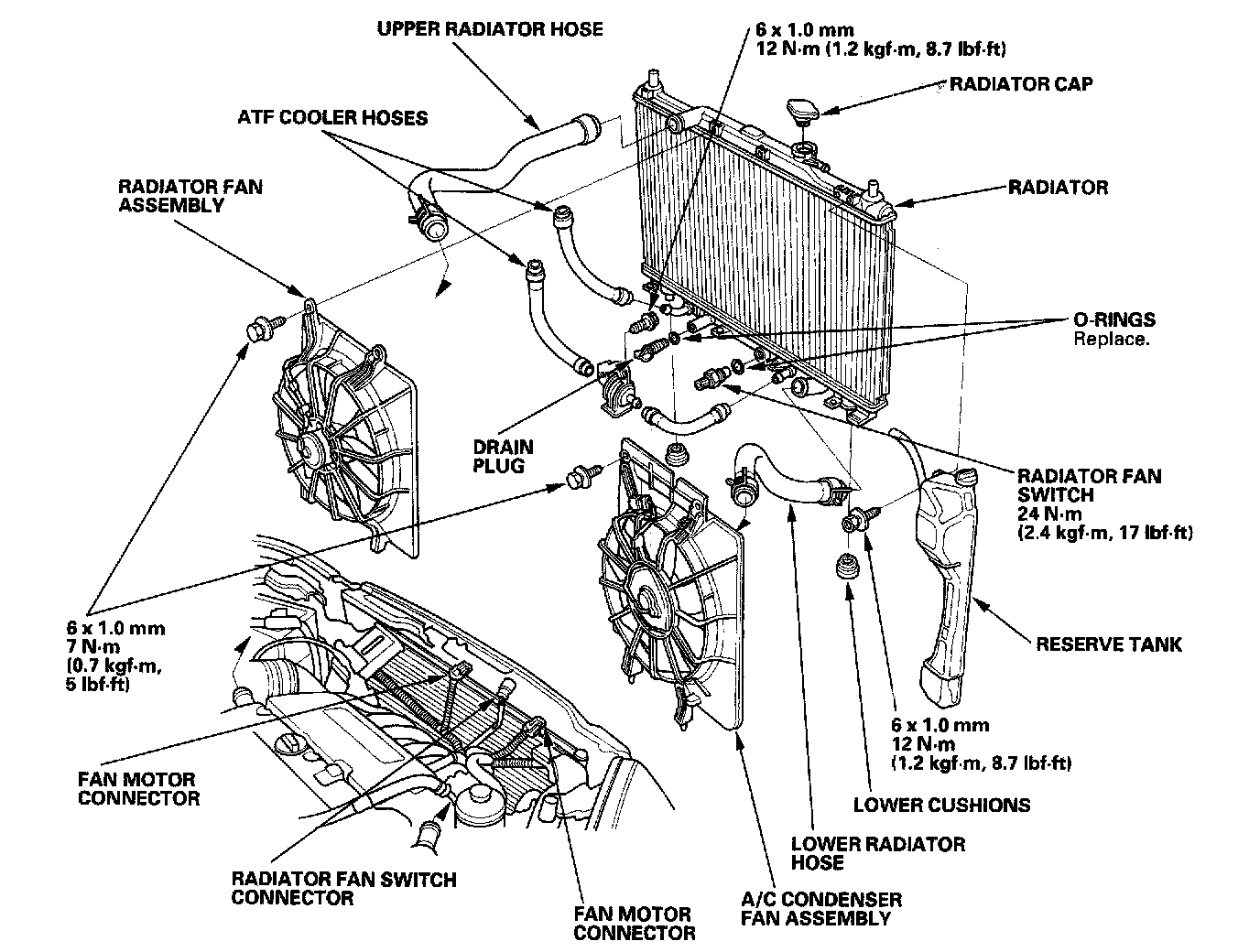 UPPER RADIATOR HOSE

6 x 1.0 mm
12 N·m (1.2 kgf·m, 8.7 lbf·ft)

RADIATOR CAP

ATF COOLER HOSES

RADIATOR FAN ASSEMBLY

RADIATOR

O-RINGS
Replace.

DRAIN PLUG

RADIATOR FAN SWITCH
24 N·m
(2.4 kgf·m, 17 lbf·ft)

6 x 1.0 mm
7 N·m
(0.7 kgf·m,
5 lbf·ft)

RESERVE TANK

6 x 1.0 mm
12 N·m
(1.2 kgf·m, 8.7 lbf·ft)

FAN MOTOR CONNECTOR

LOWER CUSHIONS

LOWER RADIATOR HOSE

RADIATOR FAN SWITCH CONNECTOR

A/C CONDENSER FAN ASSEMBLY

FAN MOTOR CONNECTOR