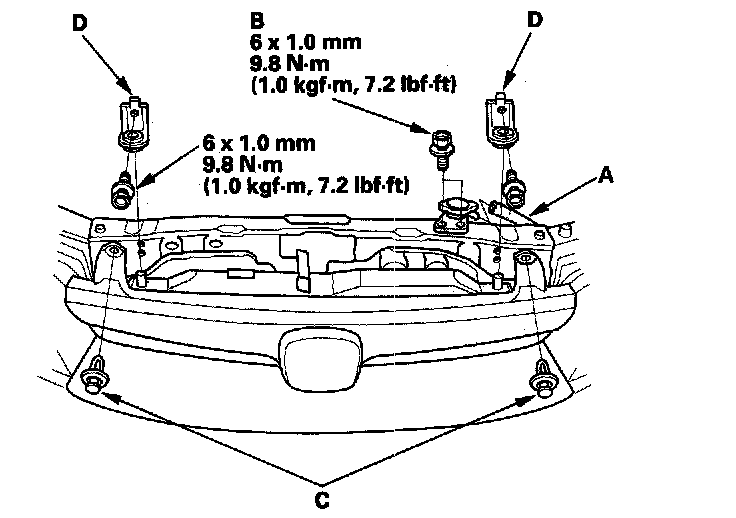 D

B
6 x 1.0 mm
9.8 N·m
(1.0 kgf·m, 7.2 lbf·ft)

D

6 x 1.0 mm
9.8 N·m
(1.0 kgf·m, 7.2 lbf·ft)

A

C