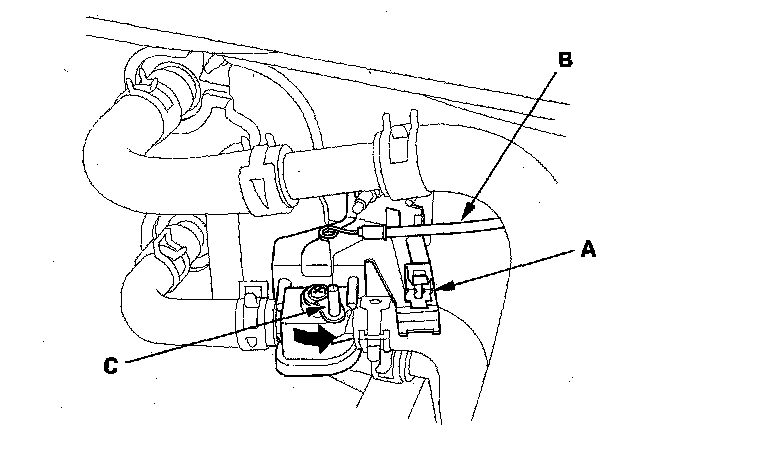 B
A
C