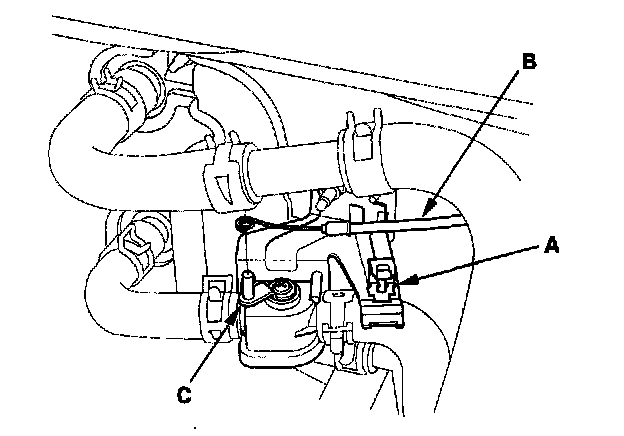 B
A
C