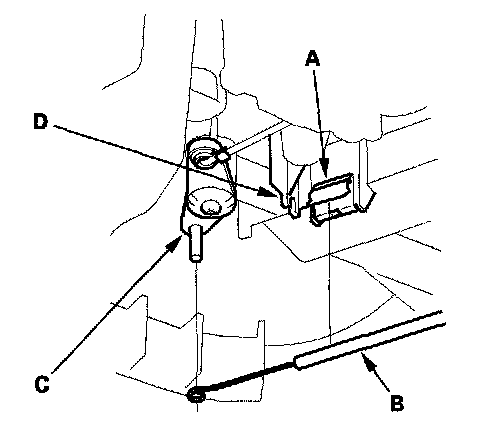 A
D
C
B