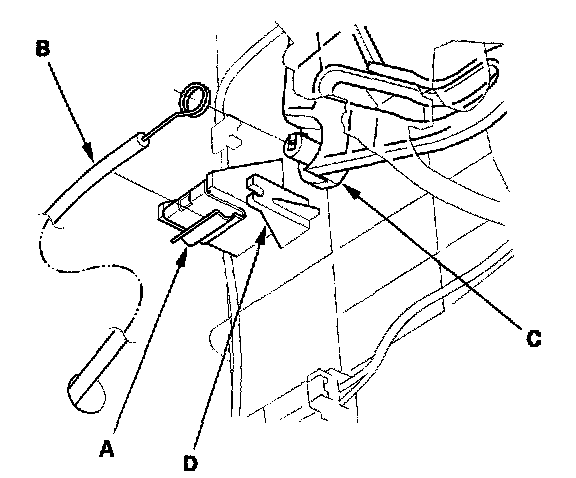 B

C

A

D