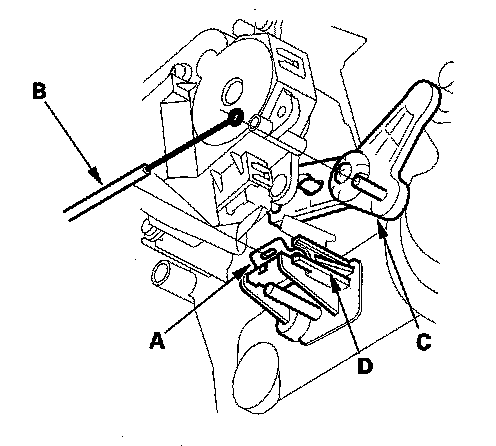 B
A
D
C