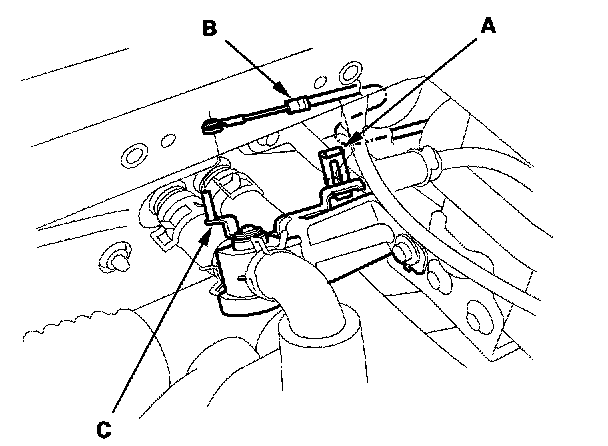 B
A
C