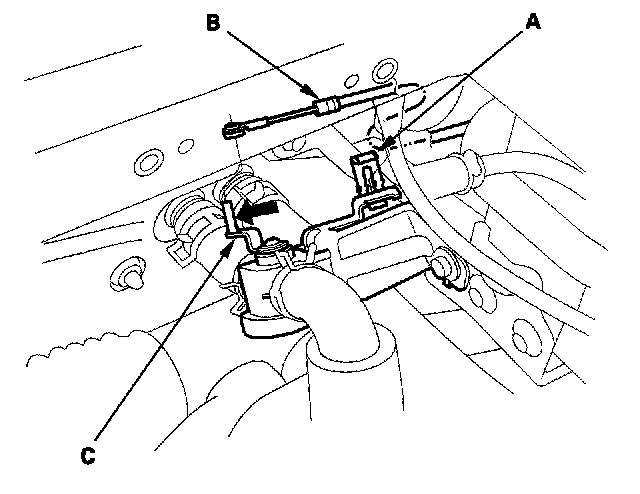 B

A

C