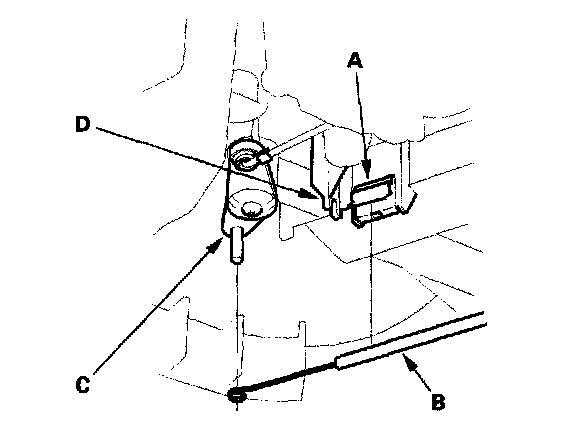 A
D
C
B