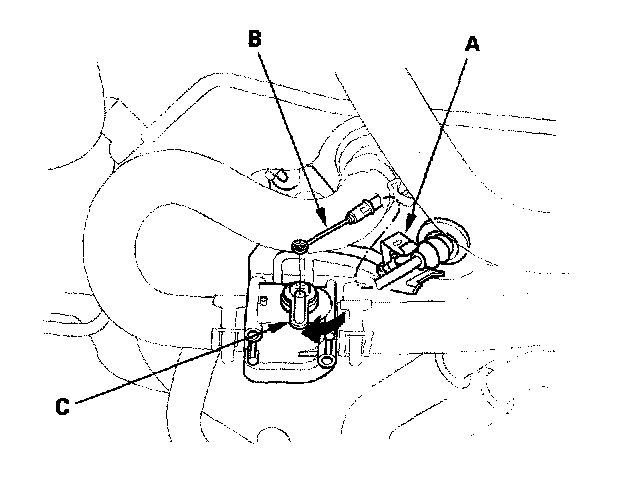 B
A
C