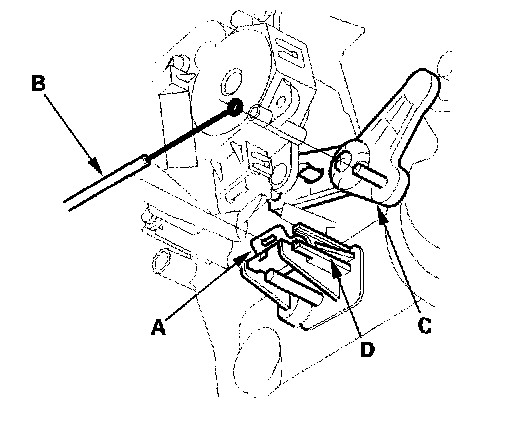 B
A
D
C