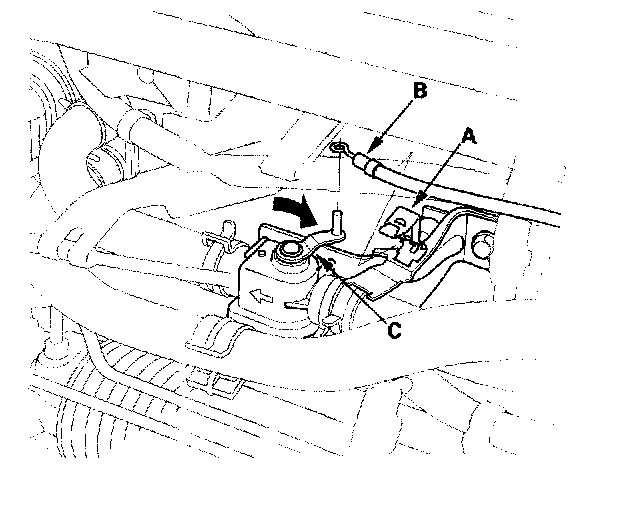 B
A
C