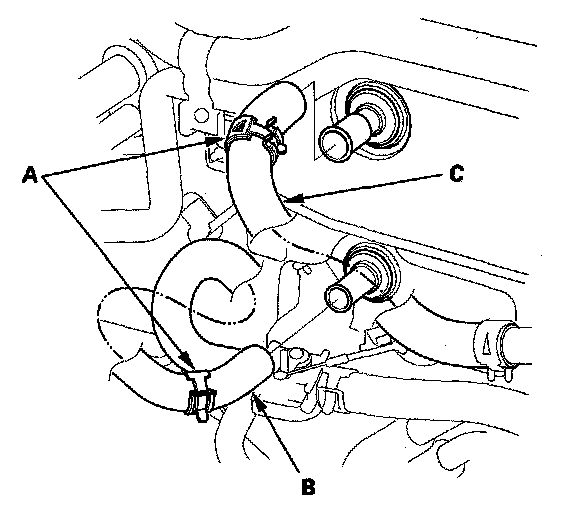 A

C

B