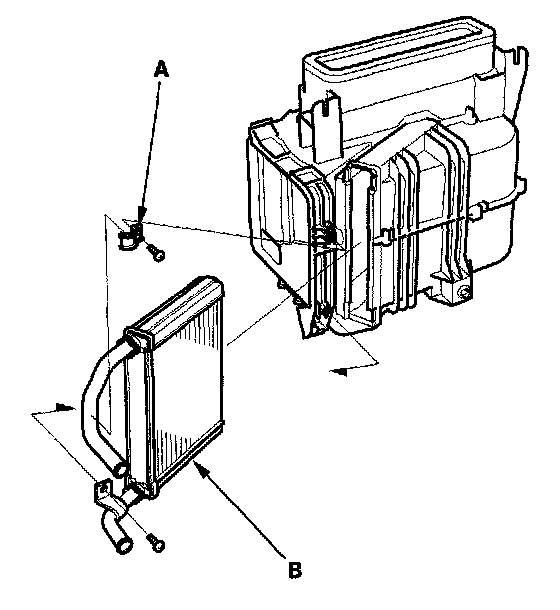 A

B