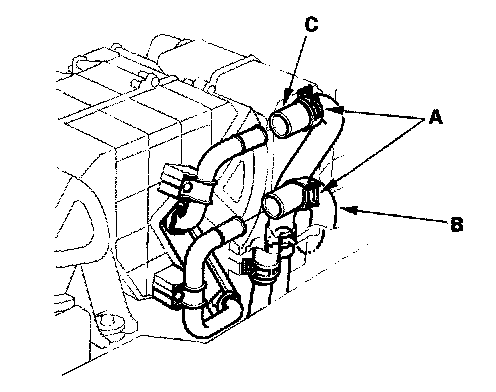 C
A
B