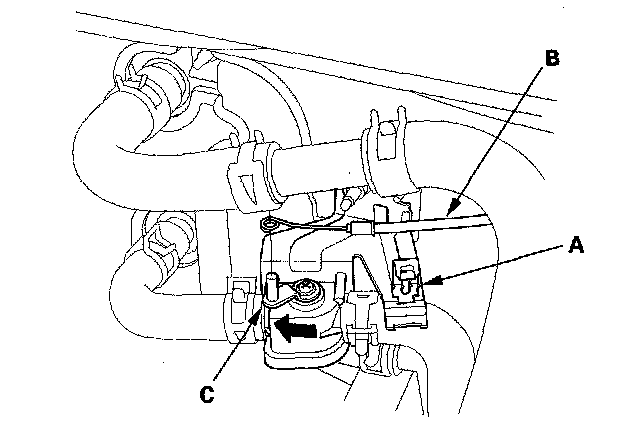 B

A

C