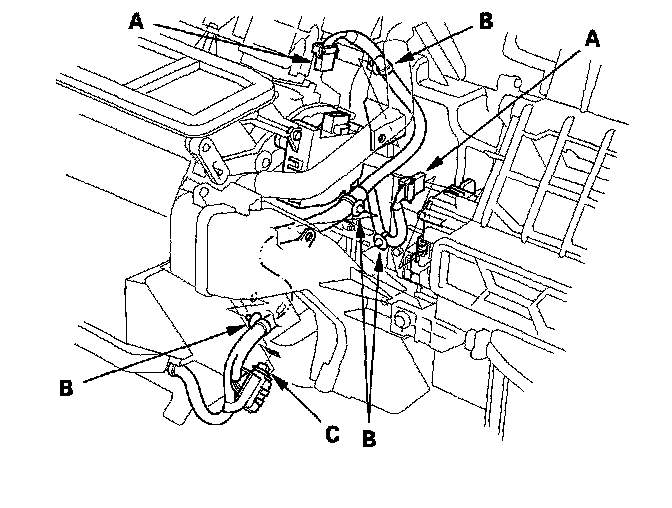 A
B
A
B
C
B