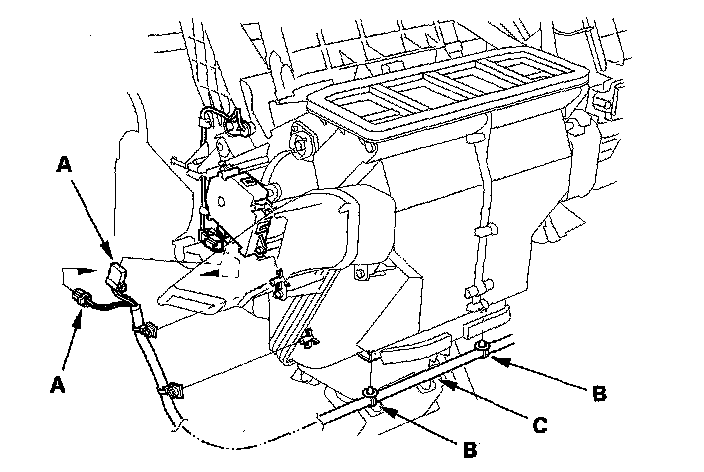 A
A
B
C
B