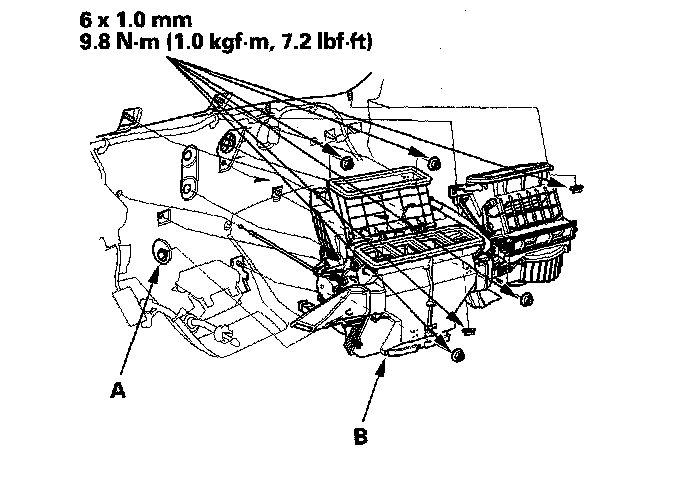 6 x 1.0 mm
9.8 N·m (1.0 kgf·m, 7.2 lbf·ft)

A

B