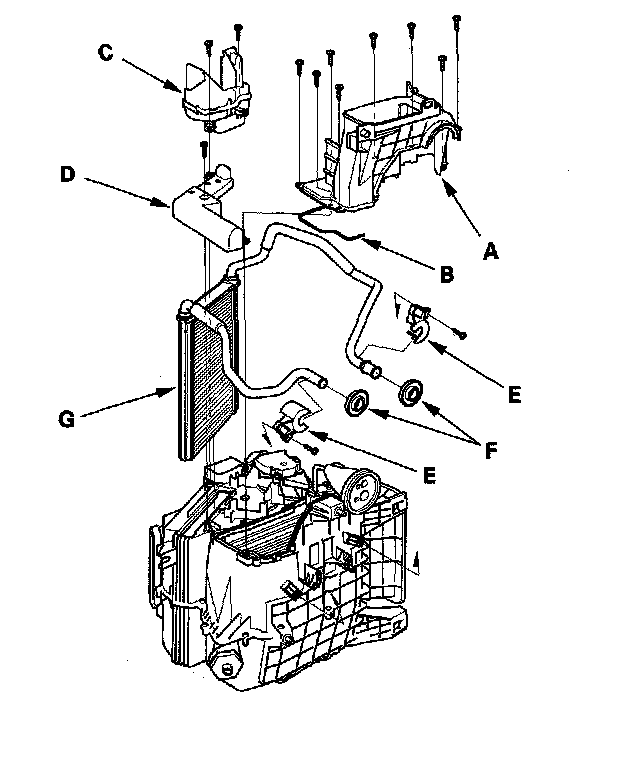 C
D
A
B
E
G
F
E