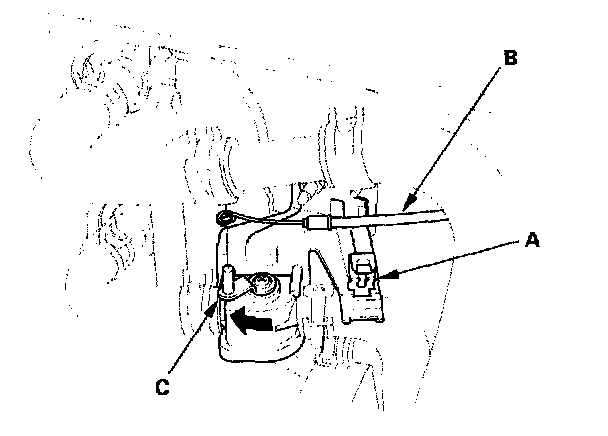 B
A
C