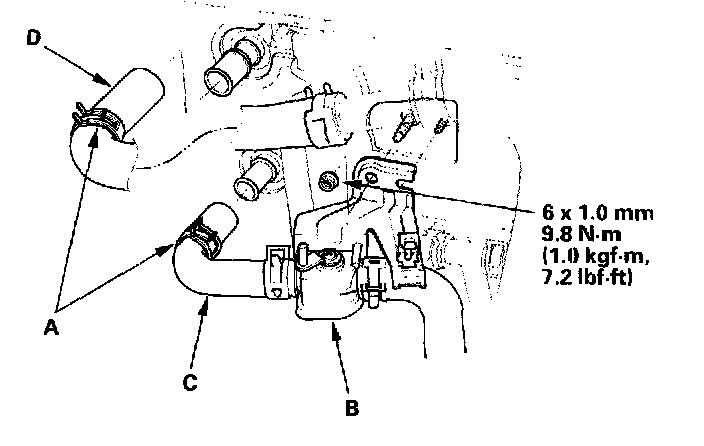 D

6 x 1.0 mm
9.8 N·m
(1.0 kgf·m,
7.2 lbf·ft)

A

C

B