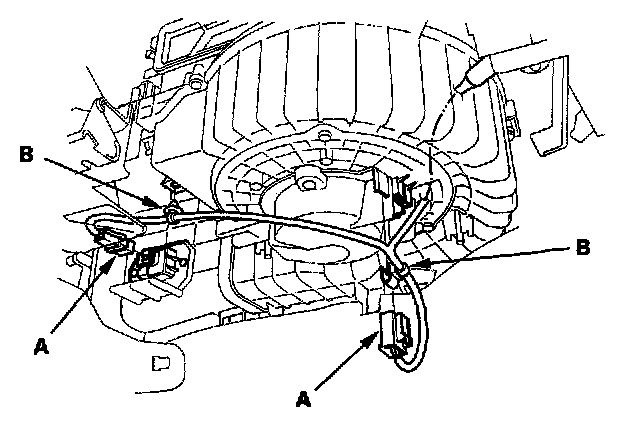 B
B
A
A