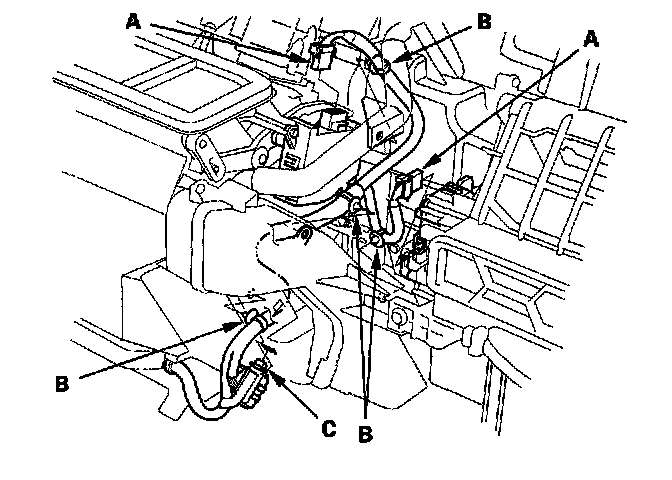 A
B
A
B
C
B