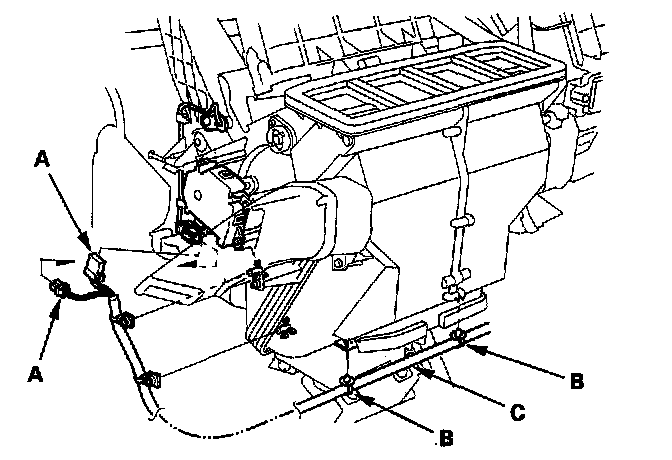 A
A
B
C
B