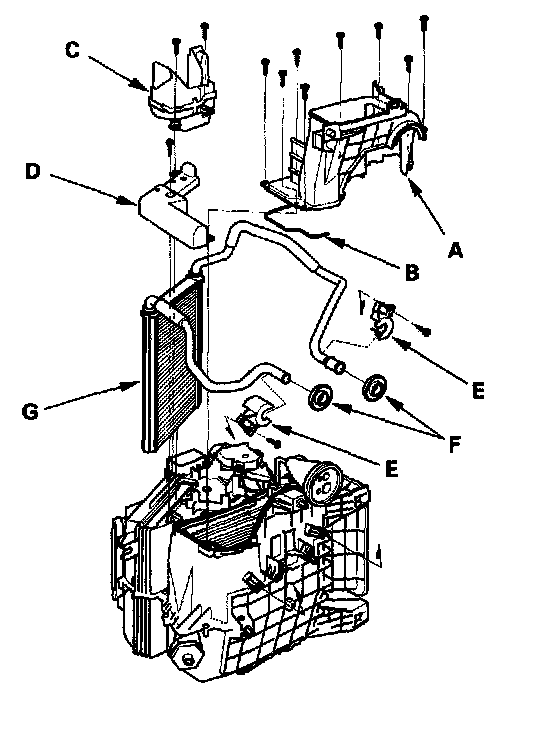 C
D
A
B
E
G
F
E