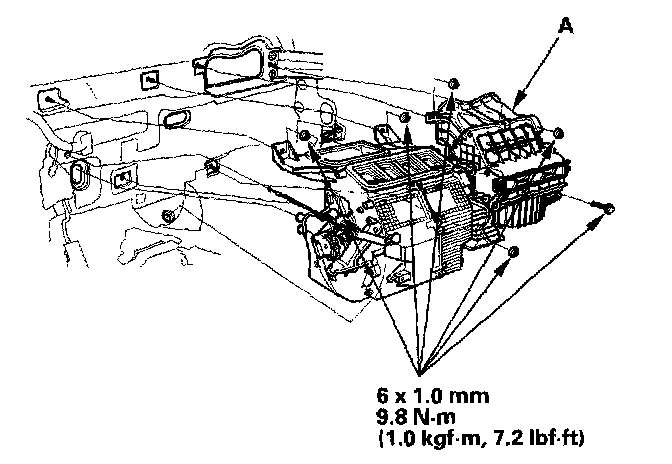 A

6 x 1.0 mm
9.8 N·m
(1.0 kgf·m, 7.2 lbf·ft)