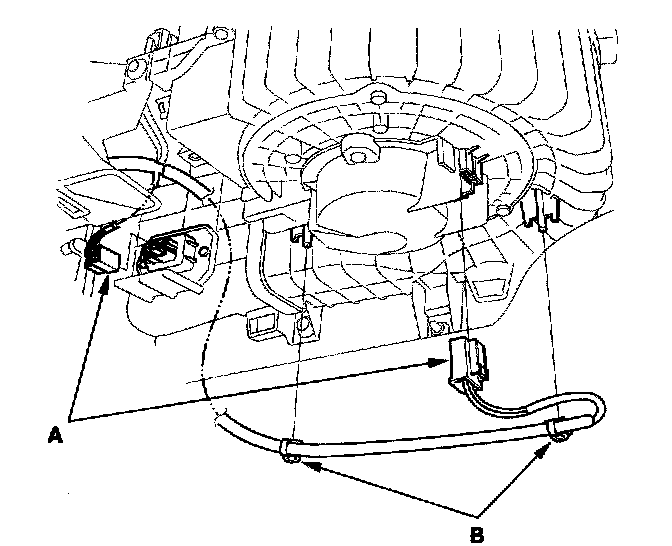 A

B